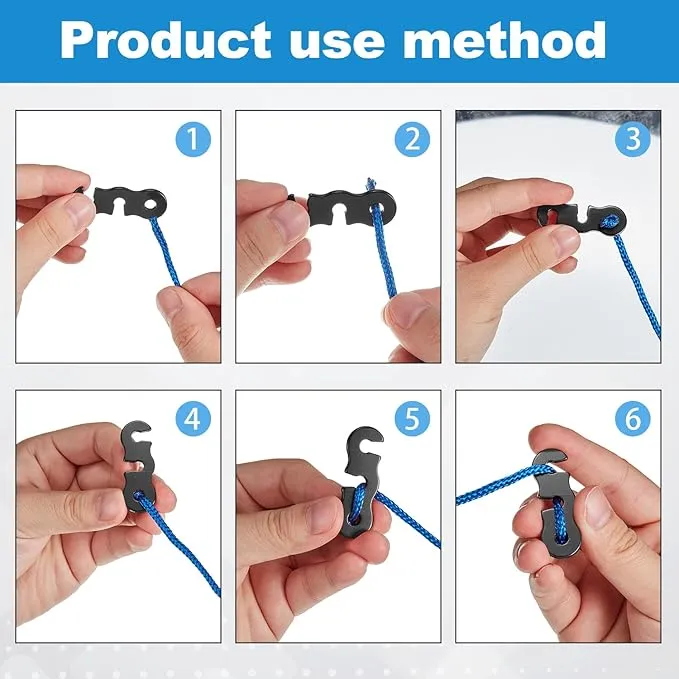 Product use method

1

2

3

4

5

6